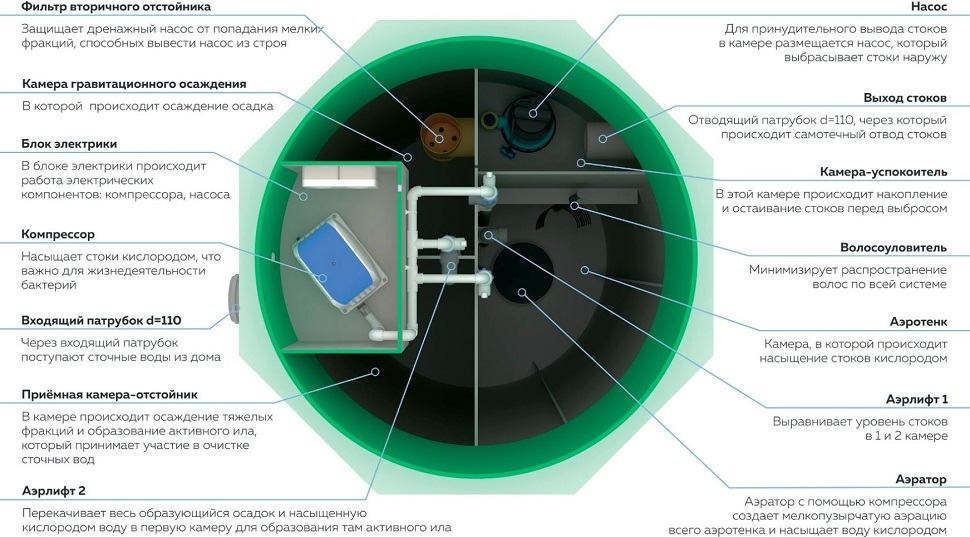 Фильтр вторичного отстойника
Защищает дренажный насос от попадания мелких фракций, способных вывести насос из строя

Камера гравитационного осаждения
В которой происходит осаждение осадка

Блок электрики
В блоке электрики происходит работа электрических компонентов: компрессора, насоса

Компрессор
Насыщает стоки кислородом, что важно для жизнедеятельности бактерий

Входящий патрубок d=110
Через входящий патрубок поступают сточные воды из дома

Приёмная камера-отстойник
В камере происходит осаждение тяжелых фракций и образование активного ила, который принимает участие в очистке сточных вод

Аэрлифт 2
Перекачивает весь образующийся осадок и насыщенную кислородом воду в первую камеру для образования там активного ила

Насос
Для принудительного вывода стоков в камере размещается насос, который выбрасывает стоки наружу

Выход стоков
Отводящий патрубок d=110, через который происходит самотечный отвод стоков

Камера-успокоитель
В этой камере происходит накопление и остаивание стоков перед выбросом

Волосоуловитель
Минимизирует распространение волос по всей системе

Аэротенк
Камера, в которой происходит насыщение стоков кислородом

Аэрлифт 1
Выравнивает уровень стоков в 1 и 2 камере

Аэратор
Аэратор с помощью компрессора создает мелкопузырчатую аэрацию всего аэротенка и насыщает воду кислородом